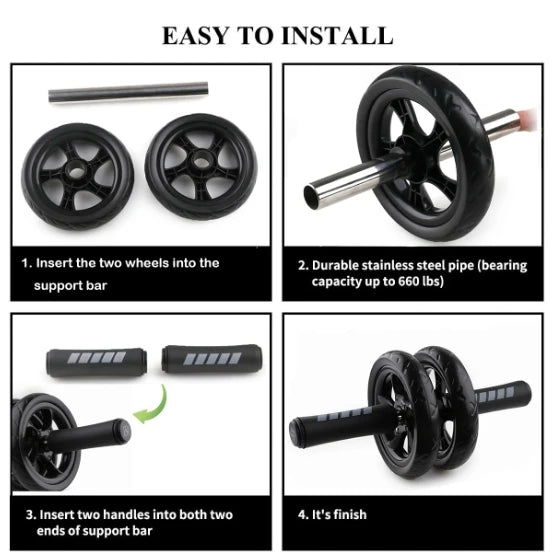 EASY TO INSTALL

1. Insert the two wheels into the support bar

2. Durable stainless steel pipe (bearing capacity up to 660 lbs)

3. Insert two handles into both two ends of support bar

4. It's finish